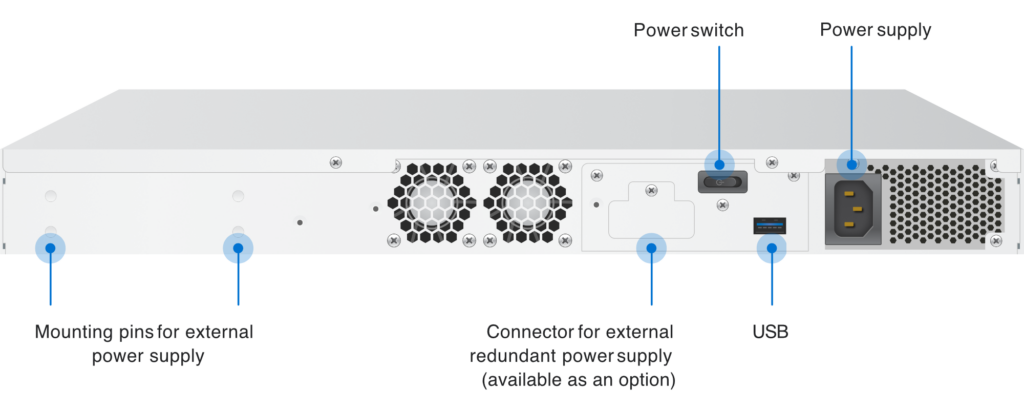 Power switch

Power supply

Mounting pins for external power supply

Connector for external redundant power supply (available as an option)

USB